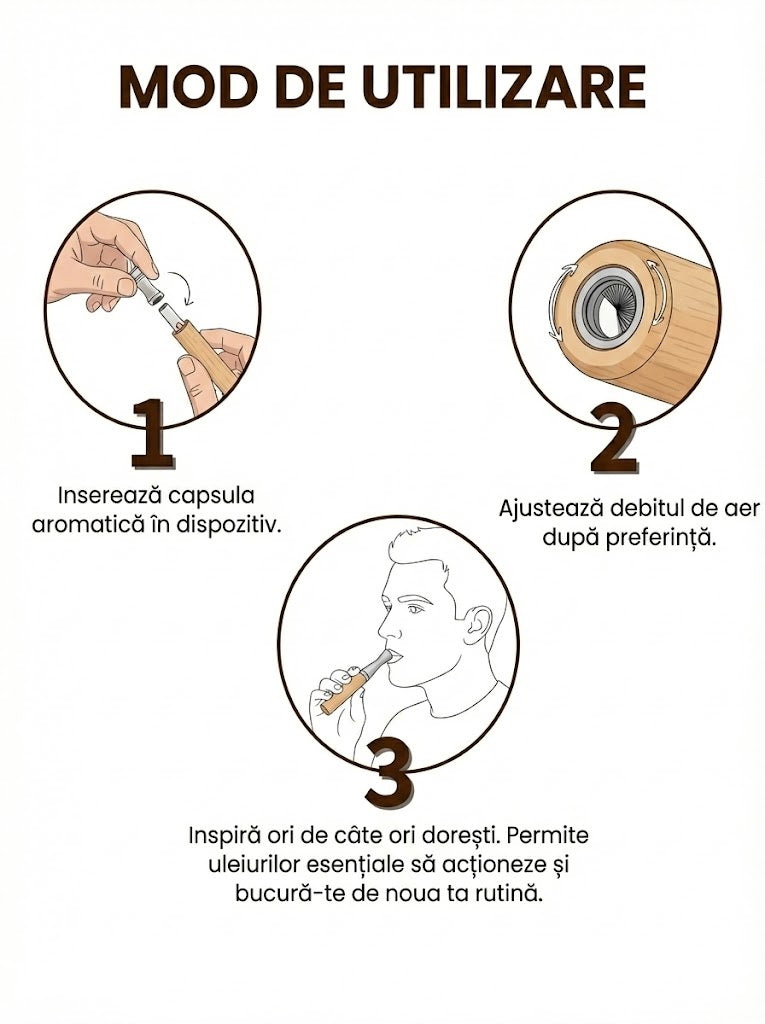 MOD DE UTILIZARE

1

Inserează capsula aromatică în dispozitiv.

2

Ajustează debitul de aer după preferință.

3

Inspiră ori de câte ori dorești. Permite uleiurilor esențiale să acționeze și bucură-te de noua ta rutină.